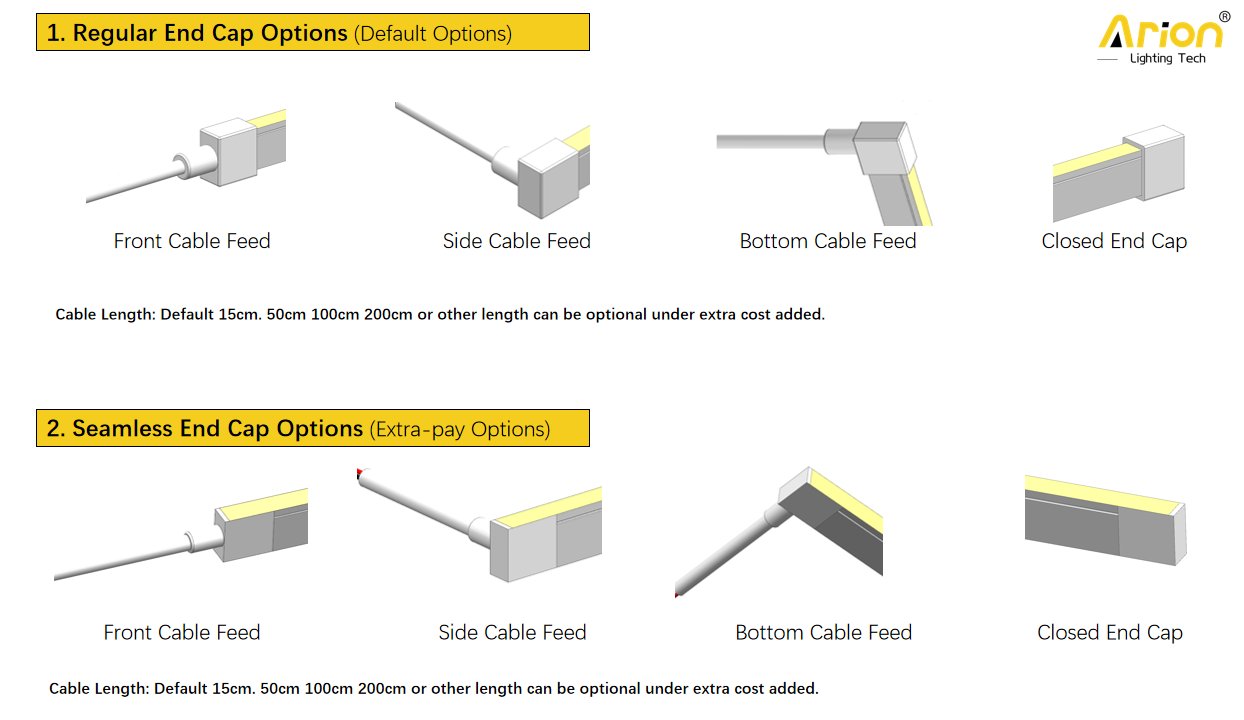 1. Regular End Cap Options (Default Options)

Arion®
Lighting Tech

Front Cable Feed

Side Cable Feed

Bottom Cable Feed

Closed End Cap

Cable Length: Default 15cm. 50cm 100cm 200cm or other length can be optional under extra cost added.

2. Seamless End Cap Options (Extra-pay Options)

Front Cable Feed

Side Cable Feed

Bottom Cable Feed

Closed End Cap

Cable Length: Default 15cm. 50cm 100cm 200cm or other length can be optional under extra cost added.